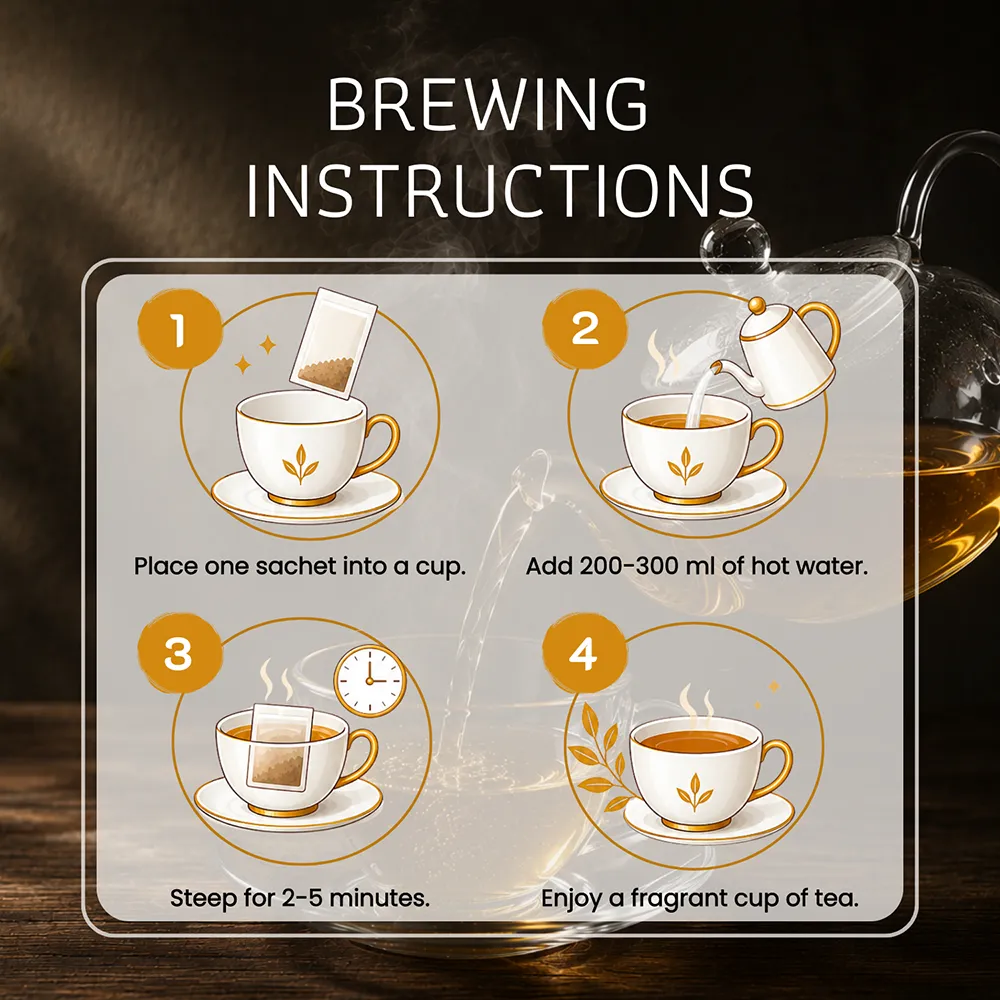 BREWING INSTRUCTIONS

1

Place one sachet into a cup.

2

Add 200-300 ml of hot water.

3

Steep for 2-5 minutes.

4

Enjoy a fragrant cup of tea.